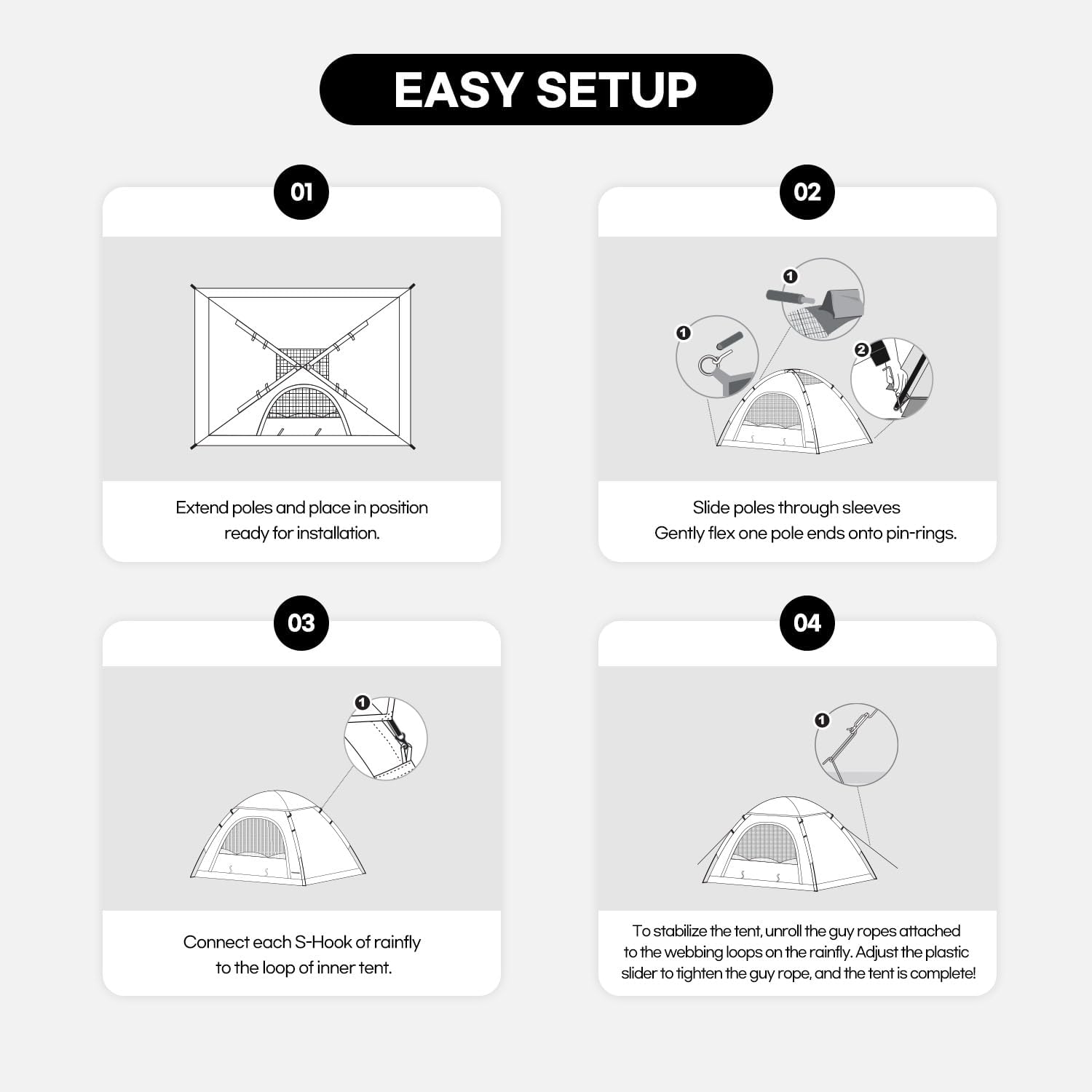 EASY SETUP

01

Extend poles and place in position ready for installation.

02

1

1

2

Slide poles through sleeves
Gently flex one pole ends onto pin-rings.

03

1

Connect each S-Hook of rainfly to the loop of inner tent.

04

1

To stabilize the tent, unroll the guy ropes attached to the webbing loops on the rainfly. Adjust the plastic slider to tighten the guy rope, and the tent is complete!